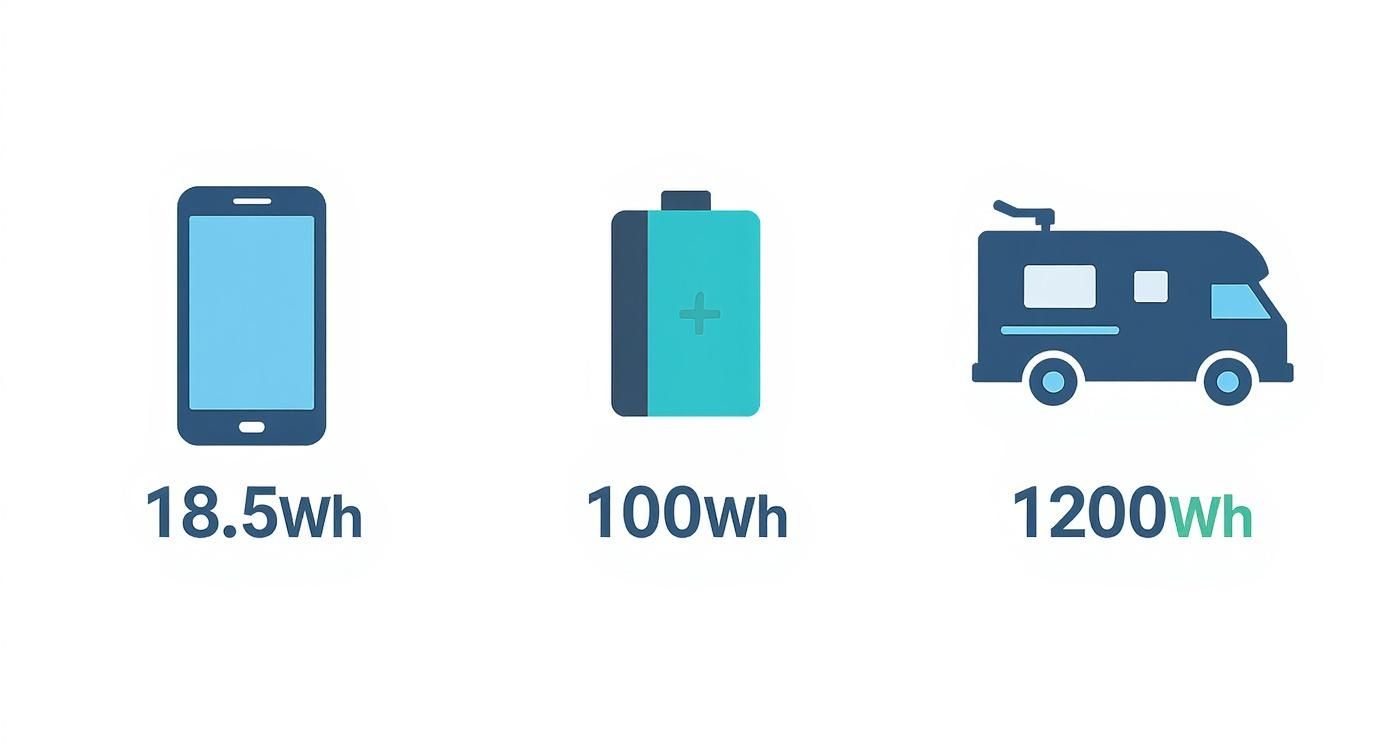 18.5Wh

100Wh

1200Wh